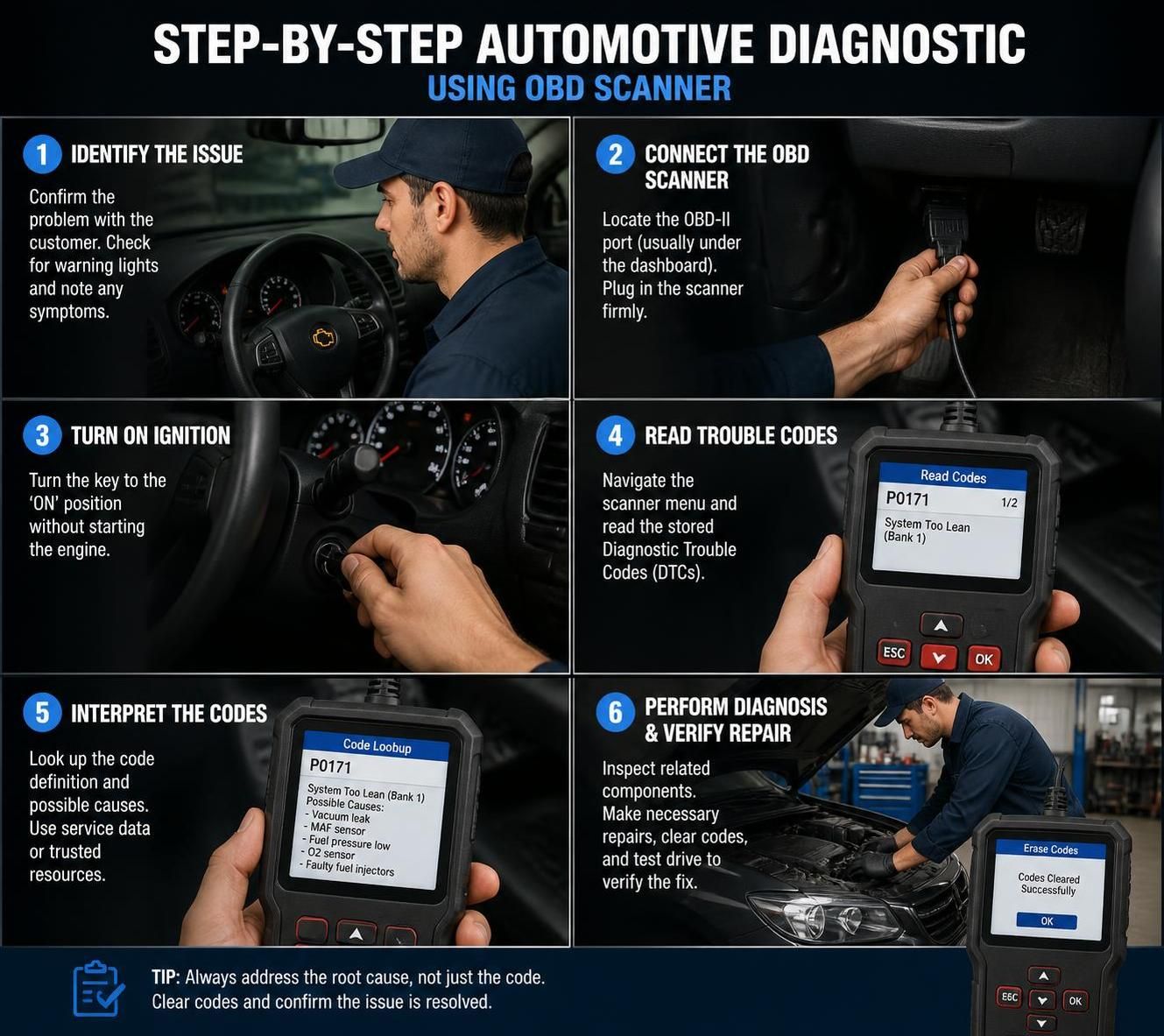 STEP-BY-STEP AUTOMOTIVE DIAGNOSTIC
USING OBD SCANNER

1 IDENTIFY THE ISSUE

Confirm the problem with the customer. Check for warning lights and note any symptoms.

2 CONNECT THE OBD SCANNER

Locate the OBD-II port (usually under the dashboard). Plug in the scanner firmly.

3 TURN ON IGNITION

Turn the key to the 'ON' position without starting the engine.

4 READ TROUBLE CODES

Navigate the scanner menu and read the stored Diagnostic Trouble Codes (DTCs).

Read Codes
P0171 1/2
System Too Lean (Bank 1)

ESC OK

5 INTERPRET THE CODES

Look up the code definition and possible causes. Use service data or trusted resources.

Code Lookup
P0171
System Too Lean (Bank 1)
Possible Causes:
- Vacuum leak
- MAF sensor
- Fuel pressure low
- O2 sensor
- Faulty fuel injectors

6 PERFORM DIAGNOSIS & VERIFY REPAIR

Inspect related components. Make necessary repairs, clear codes, and test drive to verify the fix.

Erase Codes
Codes Cleared Successfully
OK

ESC OK

TIP: Always address the root cause, not just the code. Clear codes and confirm the issue is resolved.